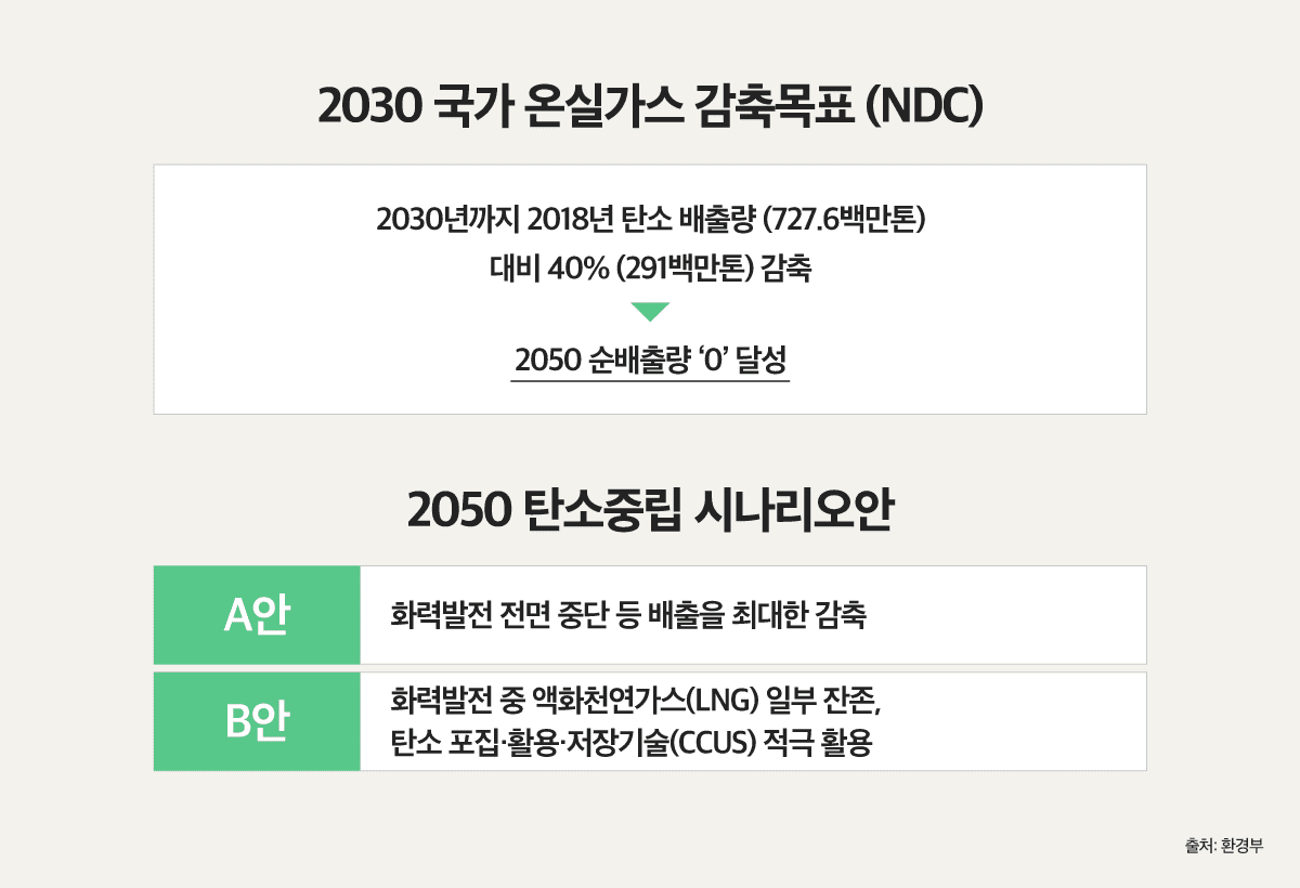 2030 국가 온실가스 감축목표 (NDC)

2030년까지 2018년 탄소 배출량 (727.6백만톤) 대비 40% (291백만톤) 감축

2050 순배출량 ‘0’ 달성

2050 탄소중립 시나리오안

| A안 | 화력발전 전면 중단 등 배출을 최대한 감축 |
|---|---|
| B안 | 화력발전 중 액화천연가스(LNG) 일부 잔존, 탄소 포집·활용·저장기술(CCUS) 적극 활용 |

출처: 환경부